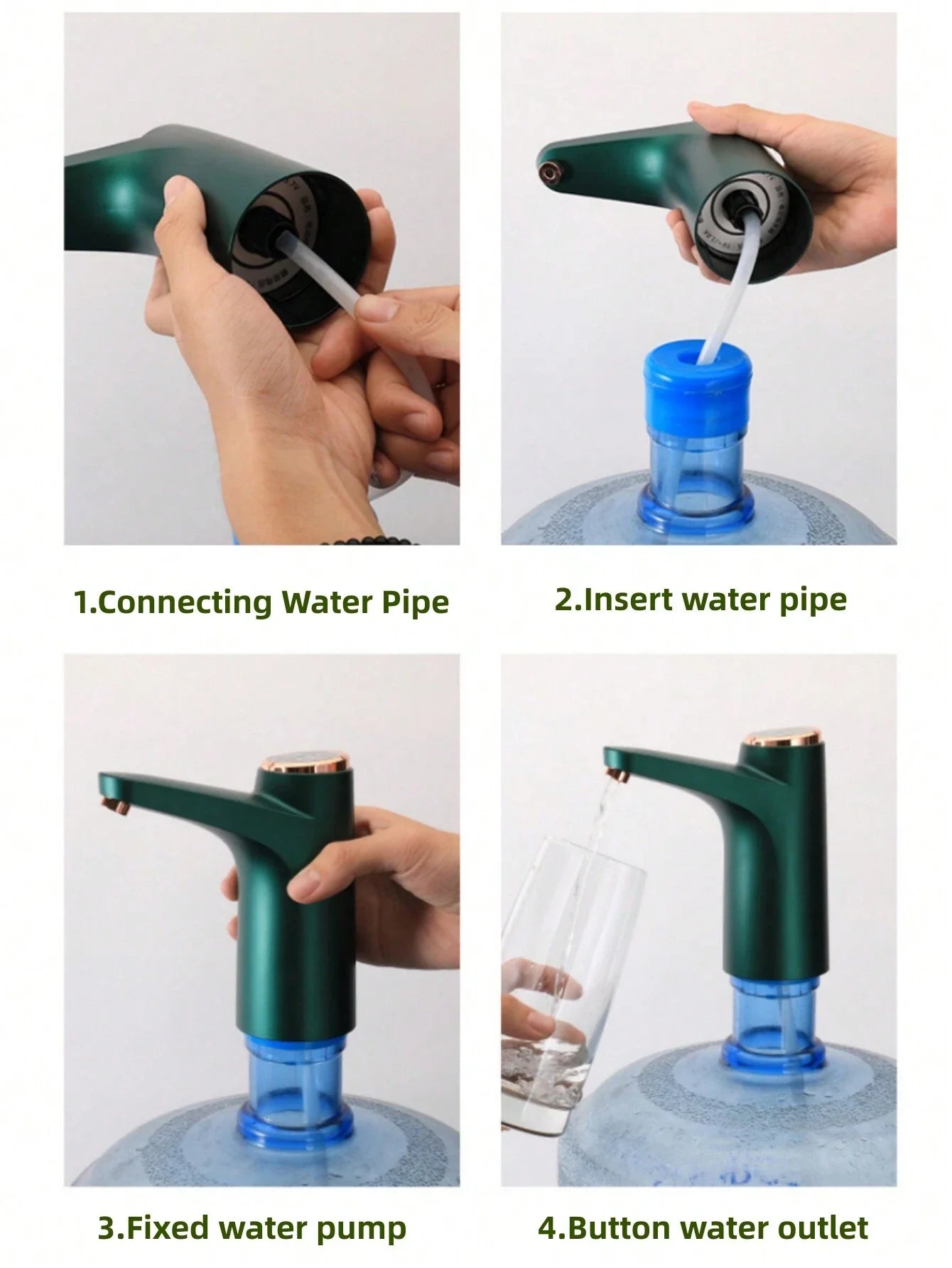 1.Connecting Water Pipe

2.Insert water pipe

3.Fixed water pump

4.Button water outlet